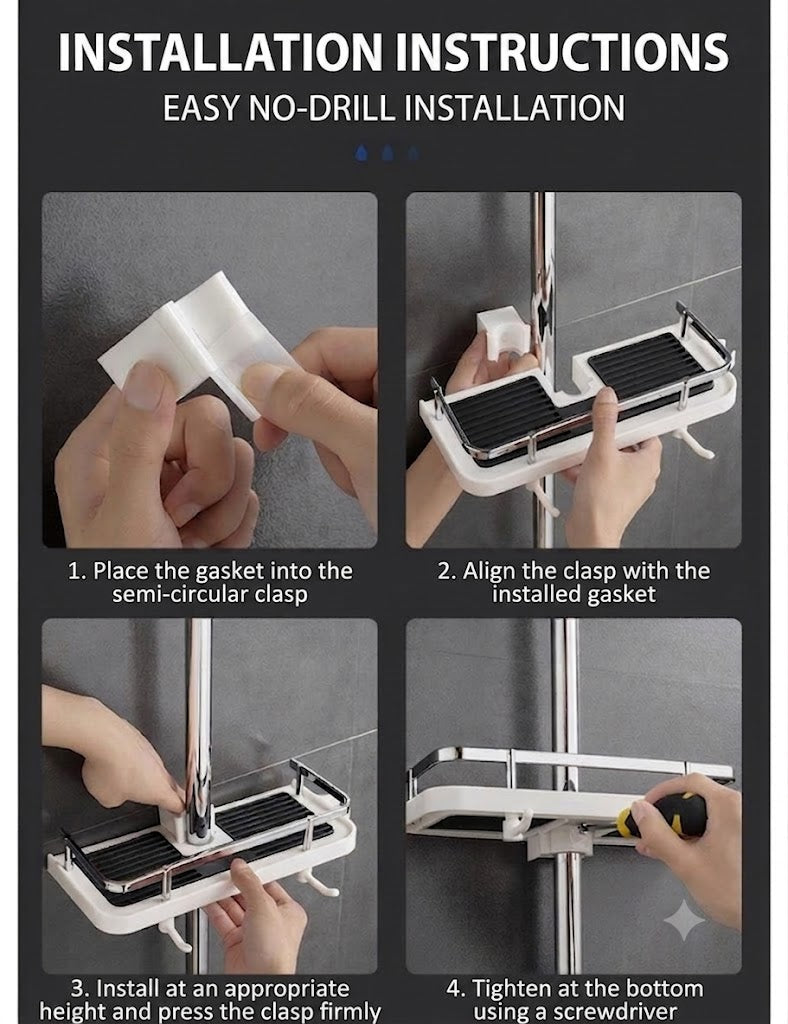 INSTALLATION INSTRUCTIONS
EASY NO-DRILL INSTALLATION

1. Place the gasket into the semi-circular clasp

2. Align the clasp with the installed gasket

3. Install at an appropriate height and press the clasp firmly

4. Tighten at the bottom using a screwdriver