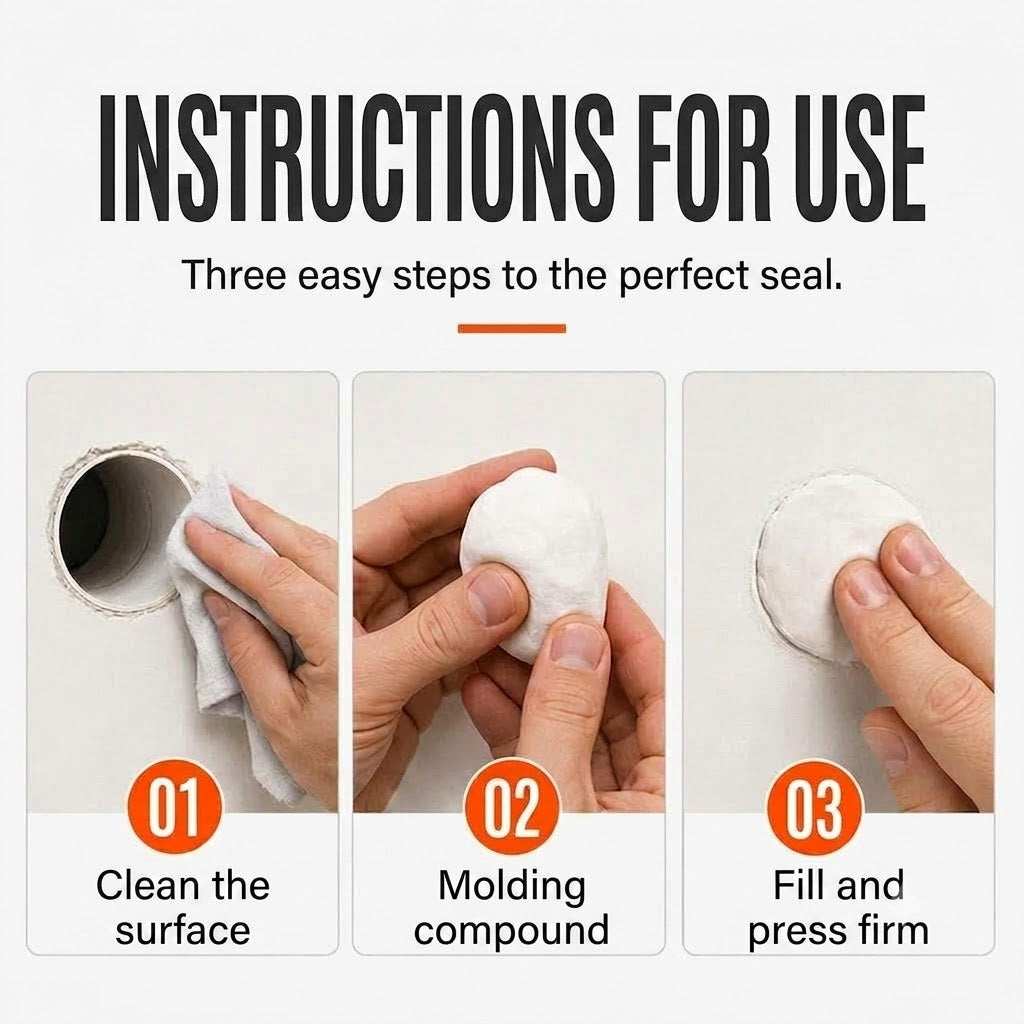 INSTRUCTIONS FOR USE

Three easy steps to the perfect seal.

01
Clean the surface

02
Molding compound

03
Fill and press firm