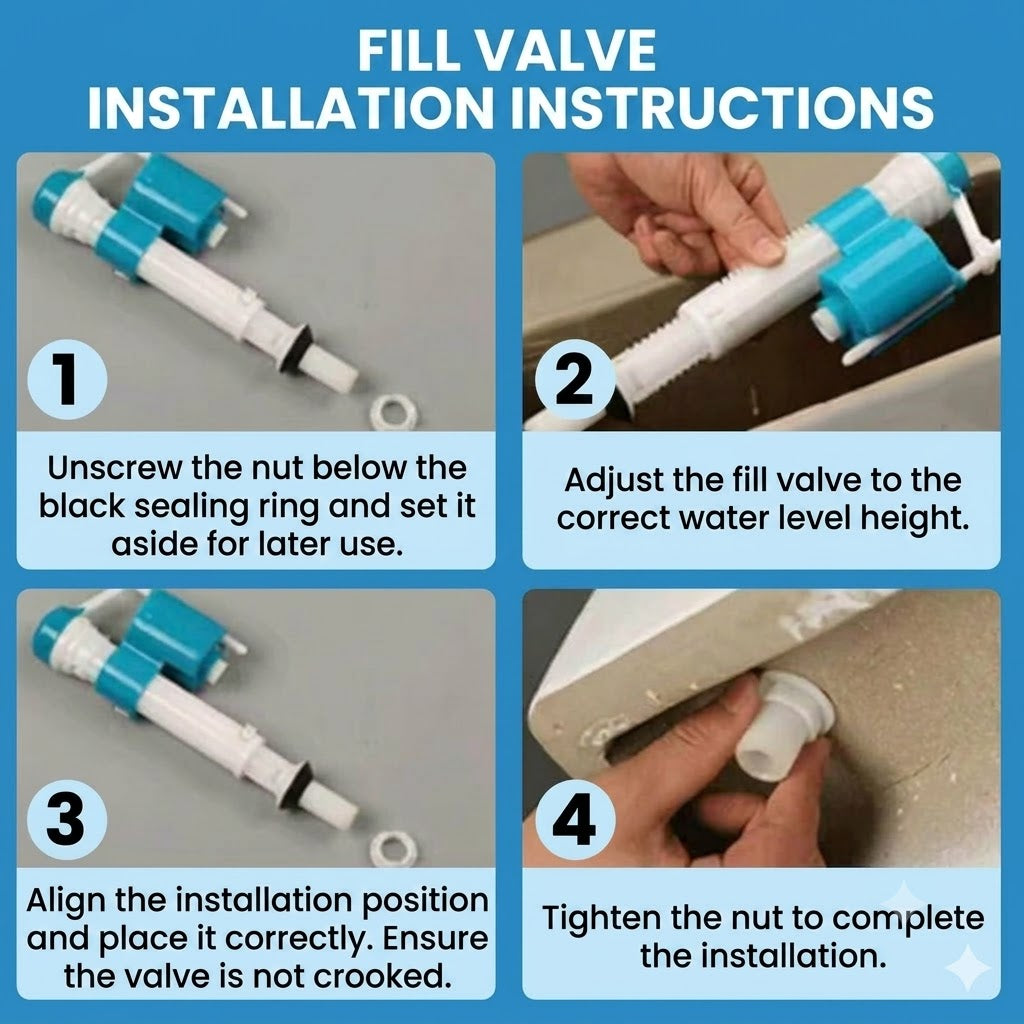 FILL VALVE
INSTALLATION INSTRUCTIONS

1

Unscrew the nut below the black sealing ring and set it aside for later use.

2

Adjust the fill valve to the correct water level height.

3

Align the installation position and place it correctly. Ensure the valve is not crooked.

4

Tighten the nut to complete the installation.