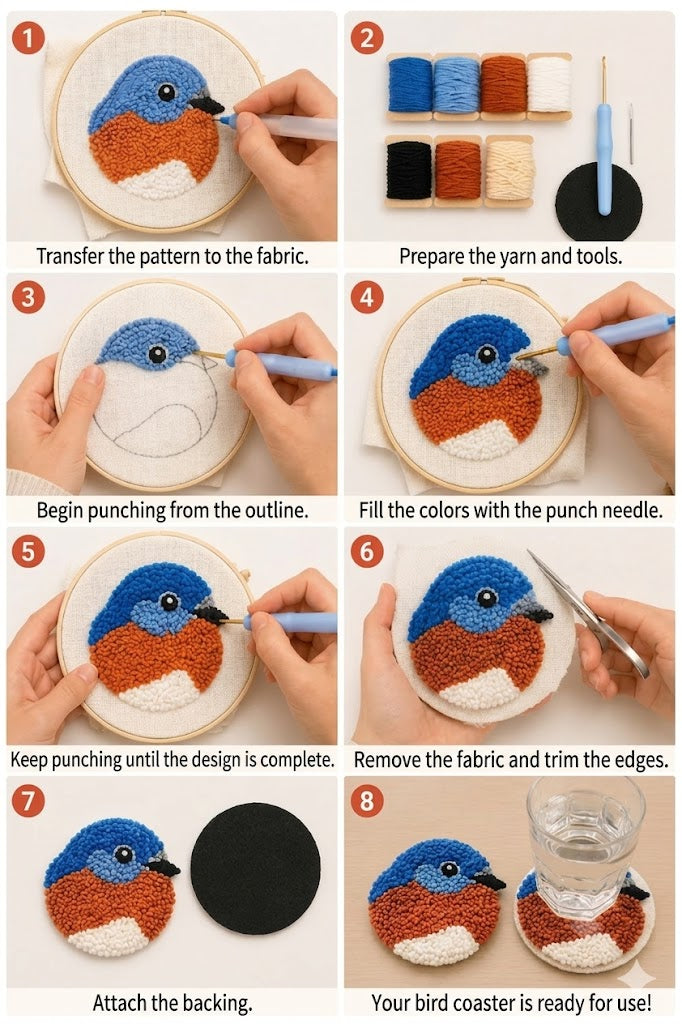 1
Transfer the pattern to the fabric.

2
Prepare the yarn and tools.

3
Begin punching from the outline.

4
Fill the colors with the punch needle.

5
Keep punching until the design is complete.

6
Remove the fabric and trim the edges.

7
Attach the backing.

8
Your bird coaster is ready for use!