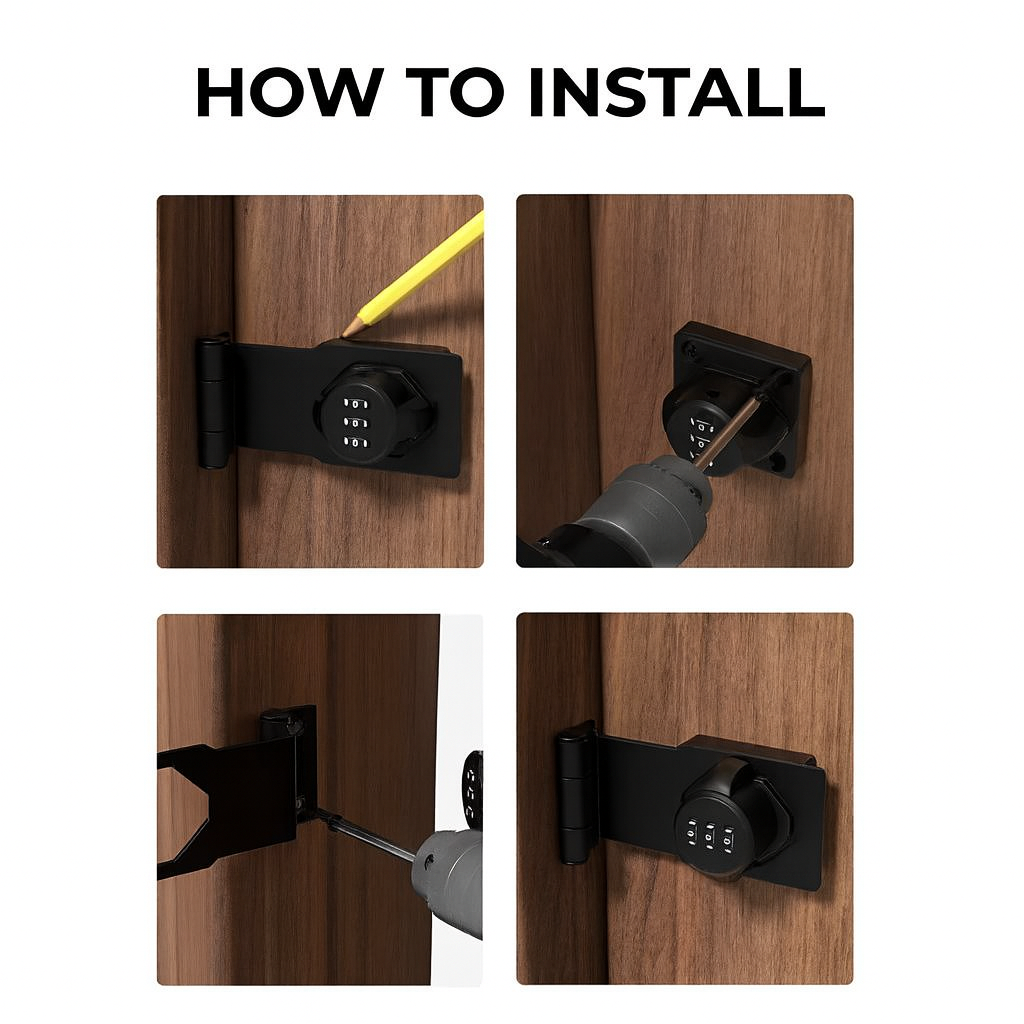 HOW TO INSTALL