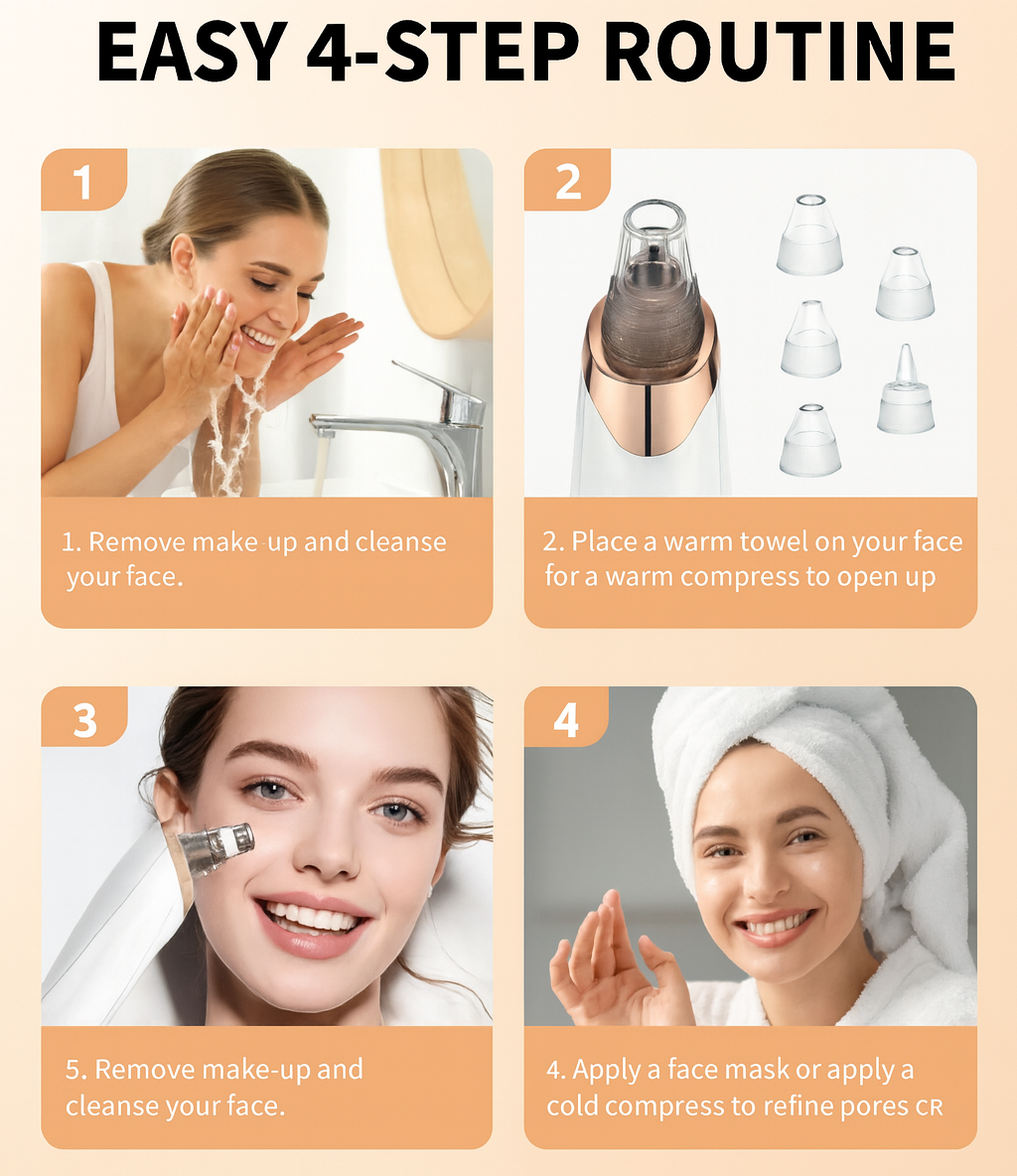 EASY 4-STEP ROUTINE

1

1. Remove make up and cleanse your face.

2

2. Place a warm towel on your face for a warm compress to open up

3

5. Remove make-up and cleanse your face.

4

4. Apply a face mask or apply a cold compress to refine pores CR