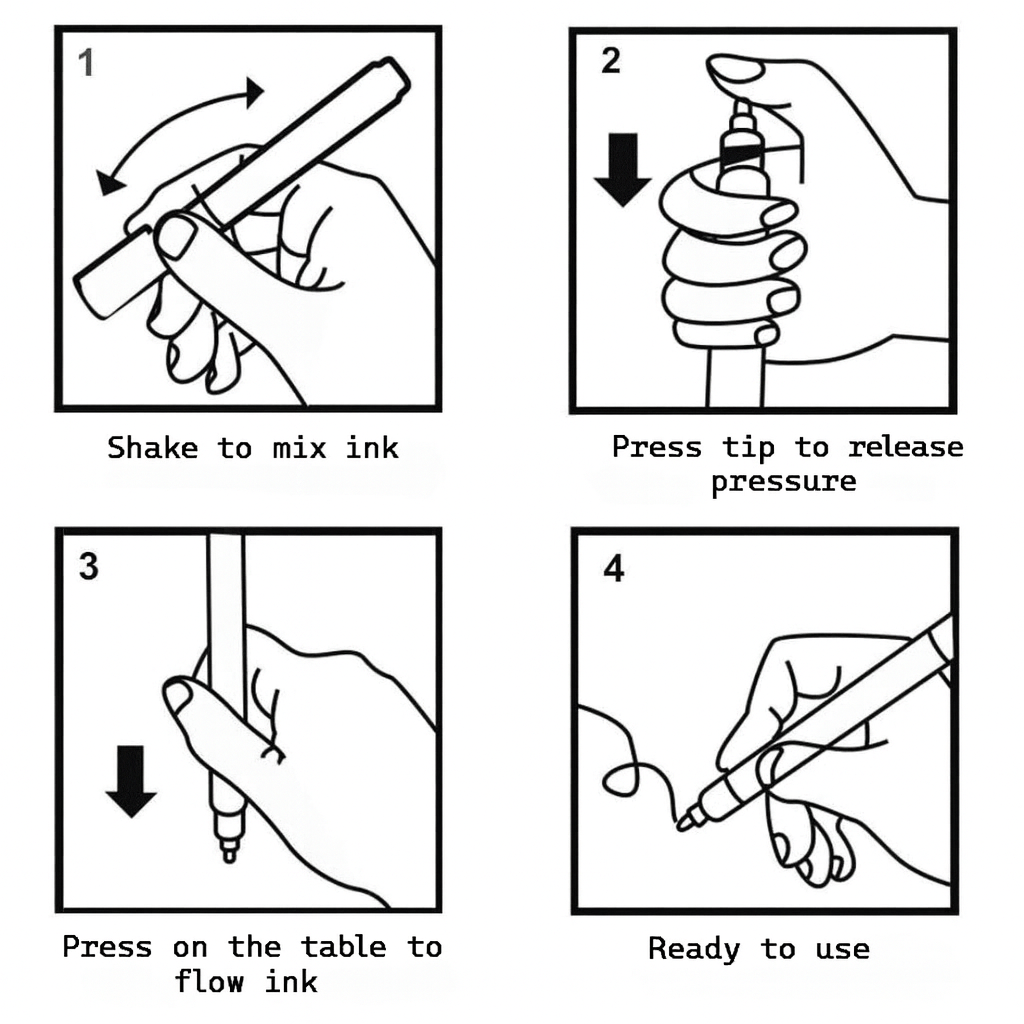 1

Shake to mix ink

2

Press tip to release pressure

3

Press on the table to flow ink

4

Ready to use