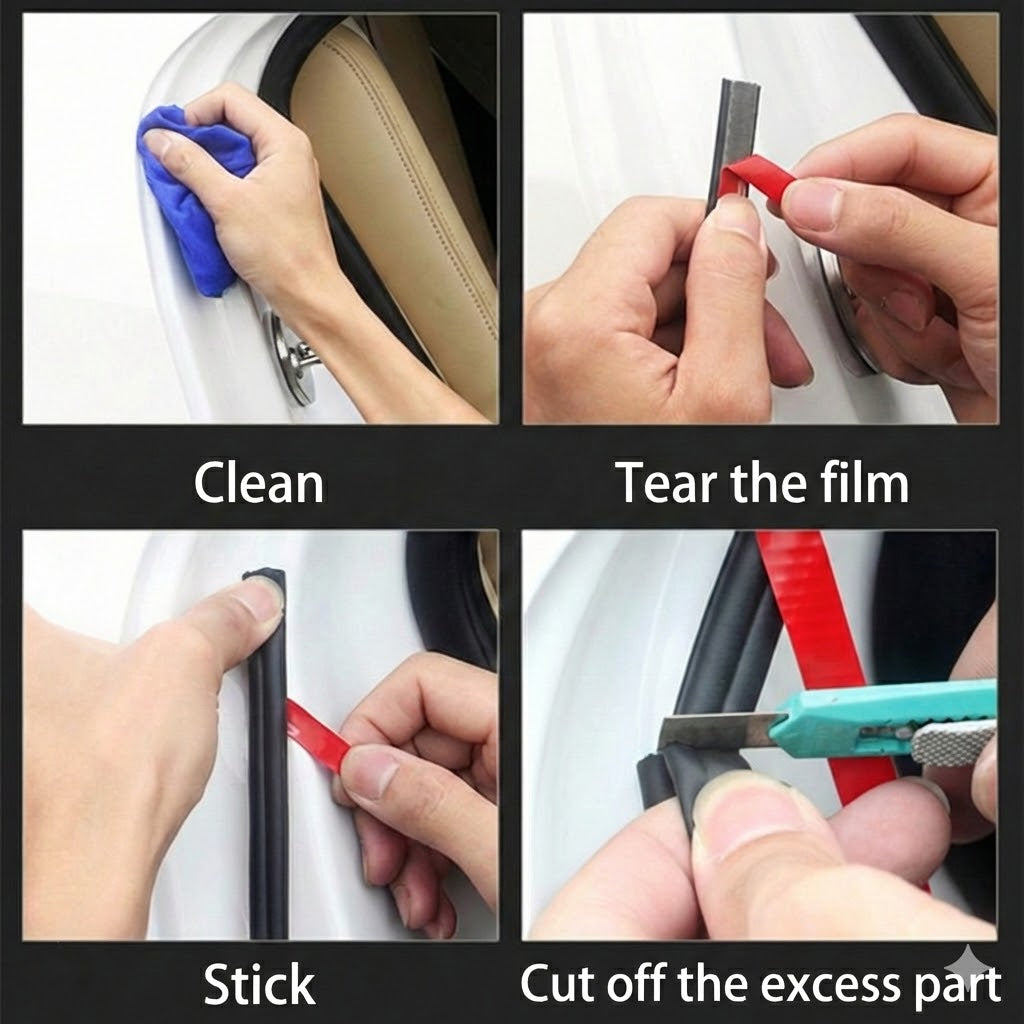 Clean

Tear the film

Stick

Cut off the excess part