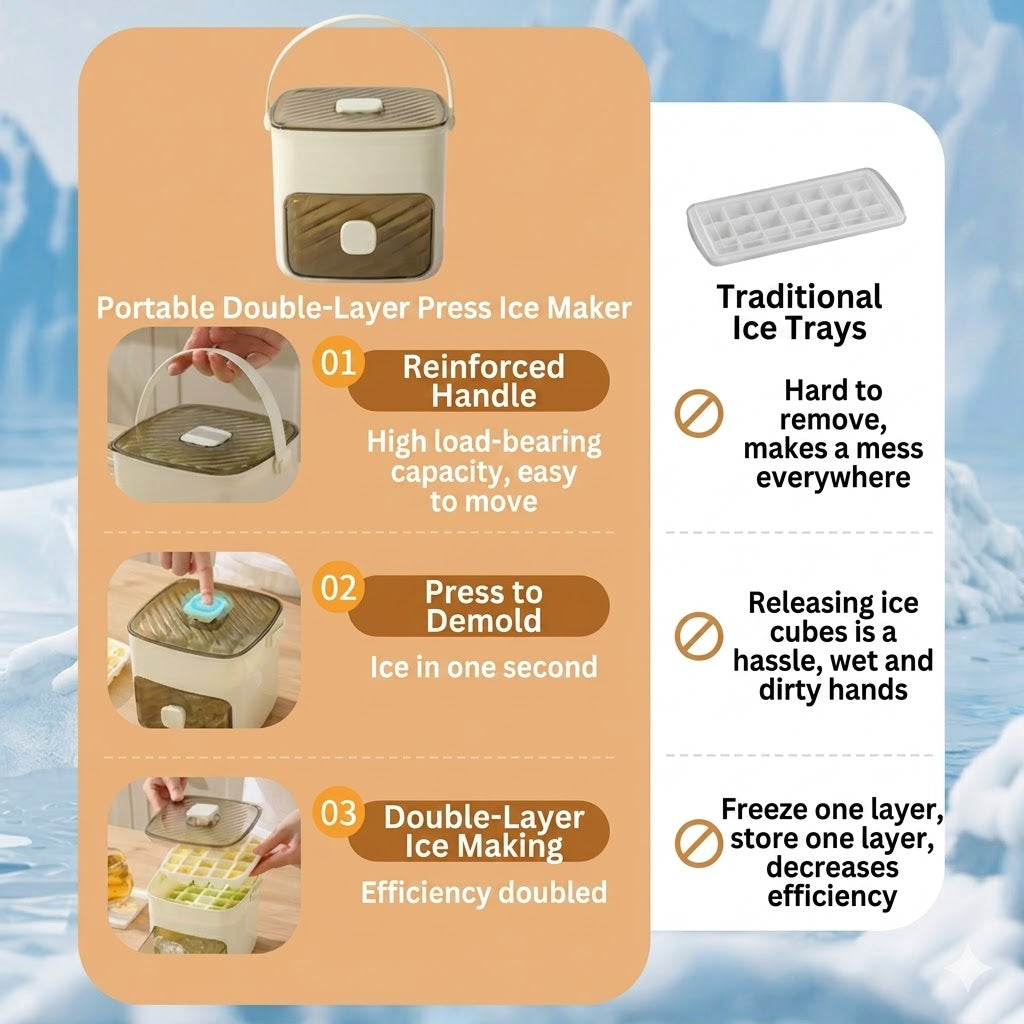 Portable Double-Layer Press Ice Maker

01 Reinforced Handle

High load-bearing capacity, easy to move

02 Press to Demold

Ice in one second

03 Double-Layer Ice Making

Efficiency doubled

Traditional Ice Trays

Hard to remove, makes a mess everywhere

Releasing ice cubes is a hassle, wet and dirty hands

Freeze one layer, store one layer, decreases efficiency