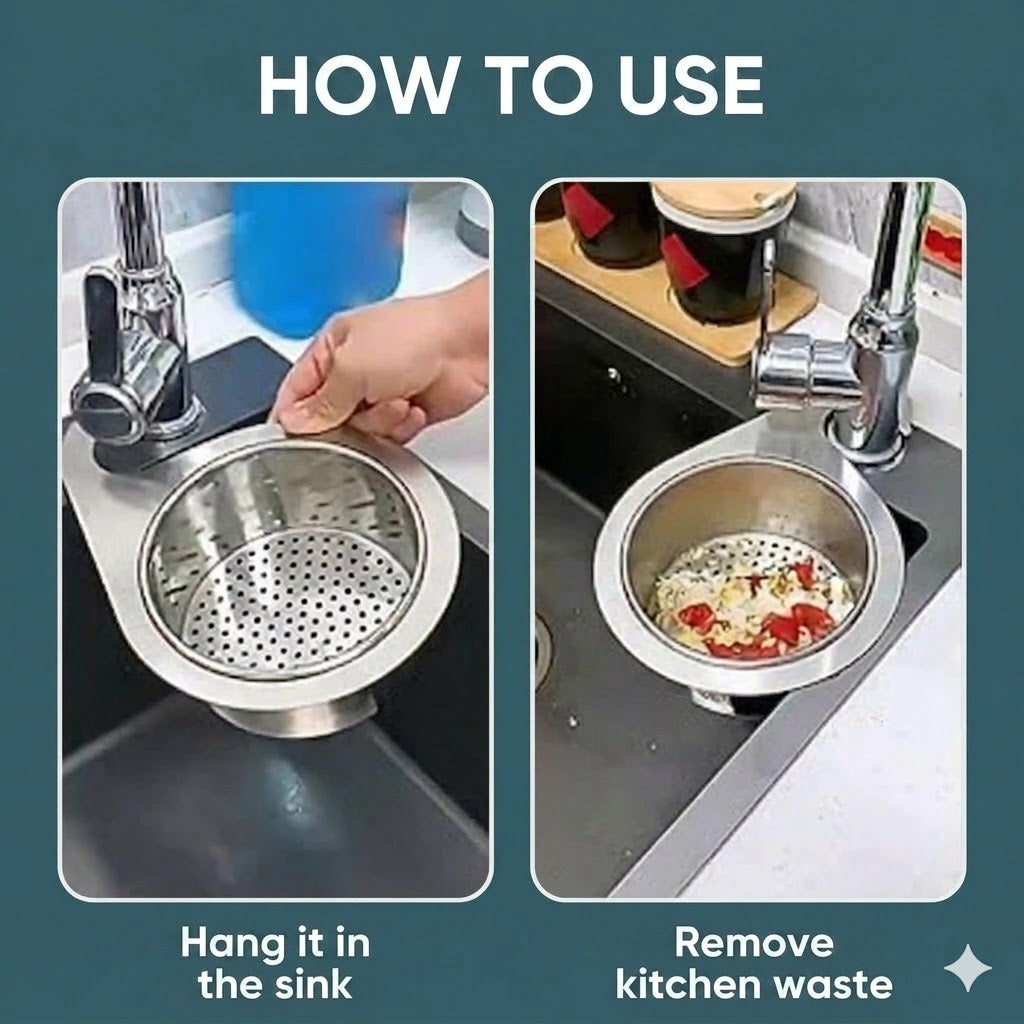 HOW TO USE

Hang it in the sink

Remove kitchen waste