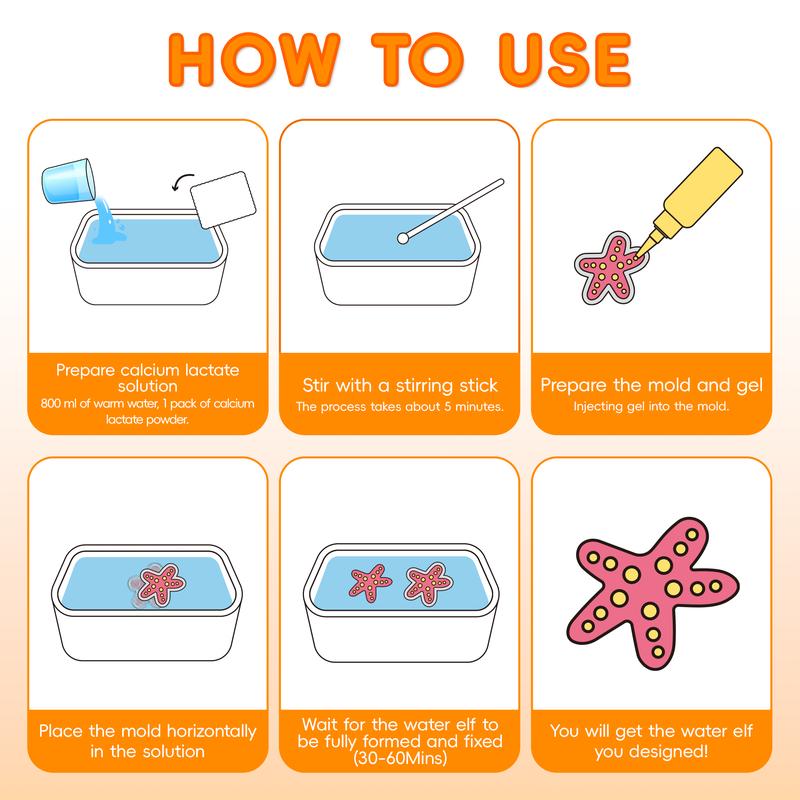 HOW TO USE

Prepare calcium lactate solution
800 ml of warm water, 1 pack of calcium lactate powder.

Stir with a stirring stick
The process takes about 5 minutes.

Prepare the mold and gel
Injecting gel into the mold.

Place the mold horizontally in the solution

Wait for the water elf to be fully formed and fixed (30-60Mins)

You will get the water elf you designed!