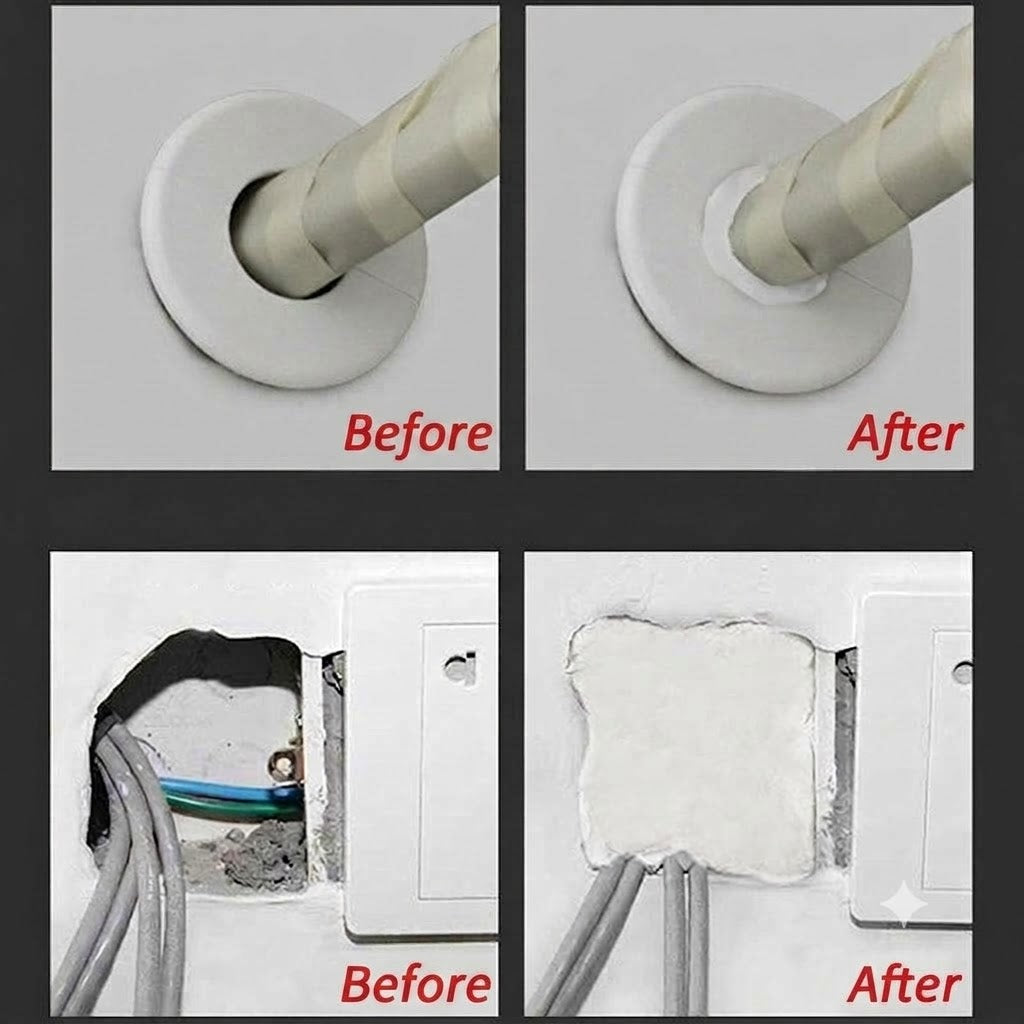 Before

After

Before

After