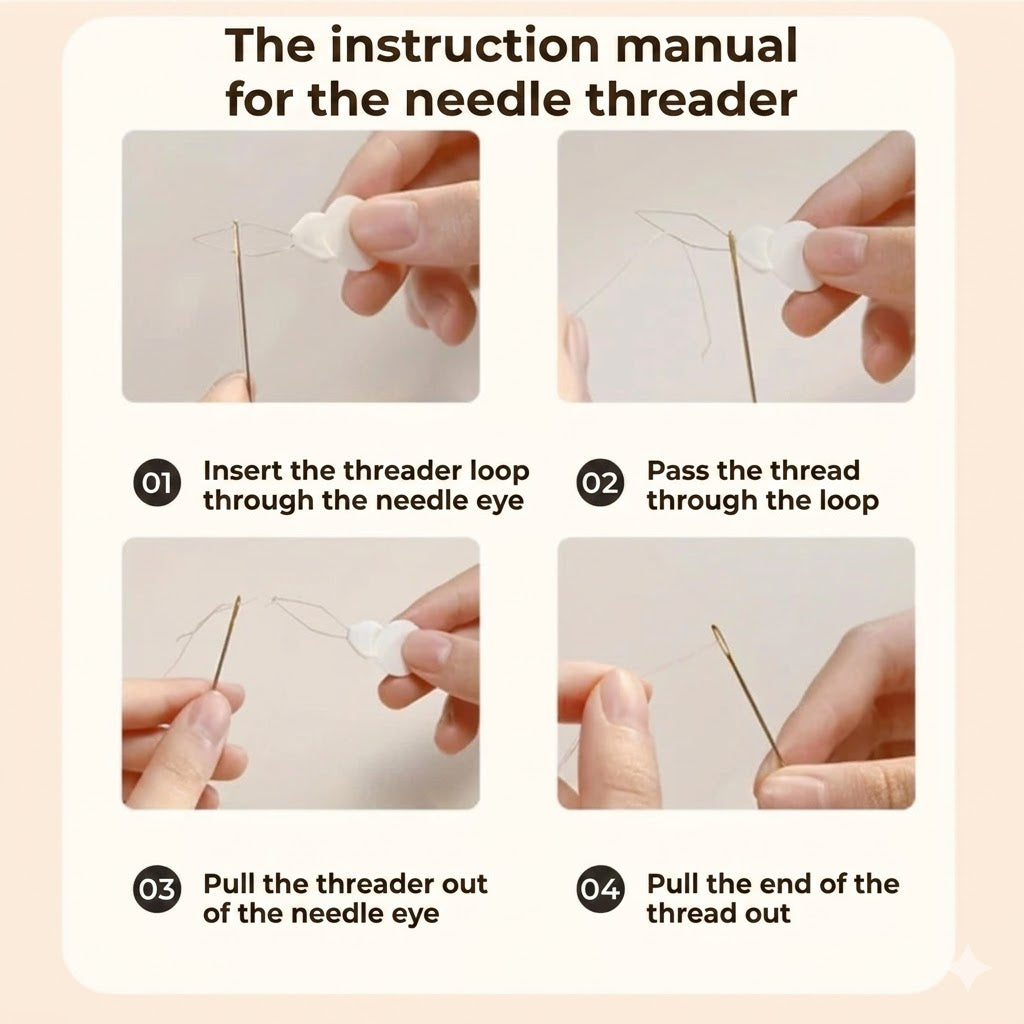 The instruction manual for the needle threader

01 Insert the threader loop through the needle eye

02 Pass the thread through the loop

03 Pull the threader out of the needle eye

04 Pull the end of the thread out