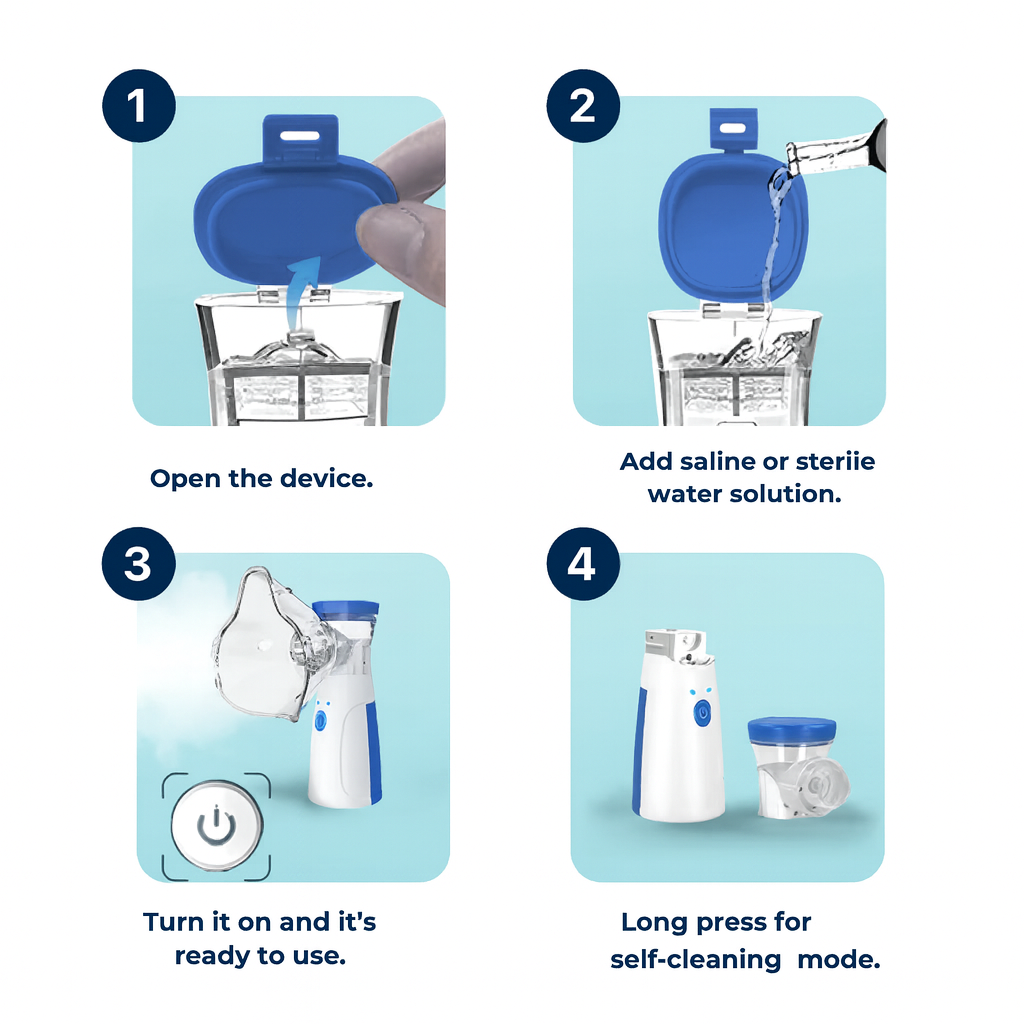 1

Open the device.

2

Add saline or steriie water solution.

3

Turn it on and it's ready to use.

4

Long press for self-cleaning mode.