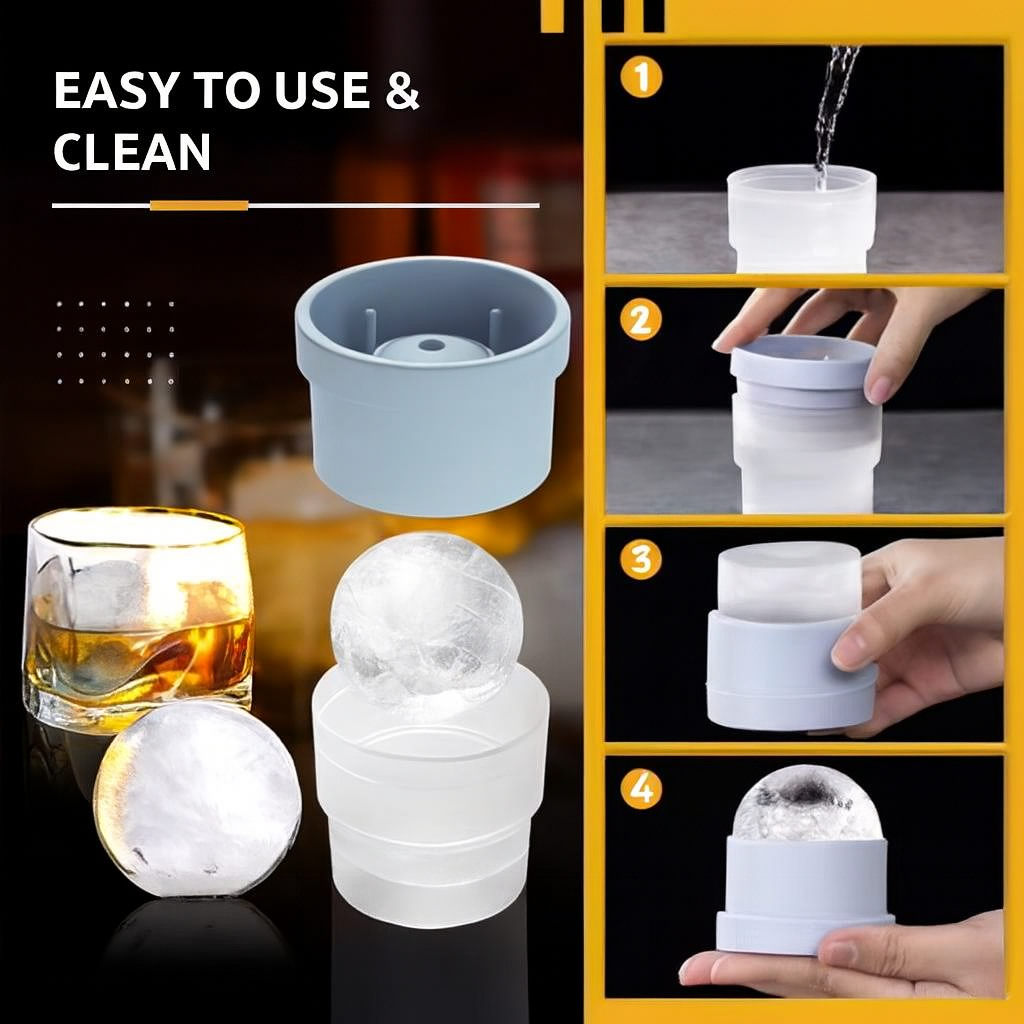 EASY TO USE & CLEAN

1

2

3

4