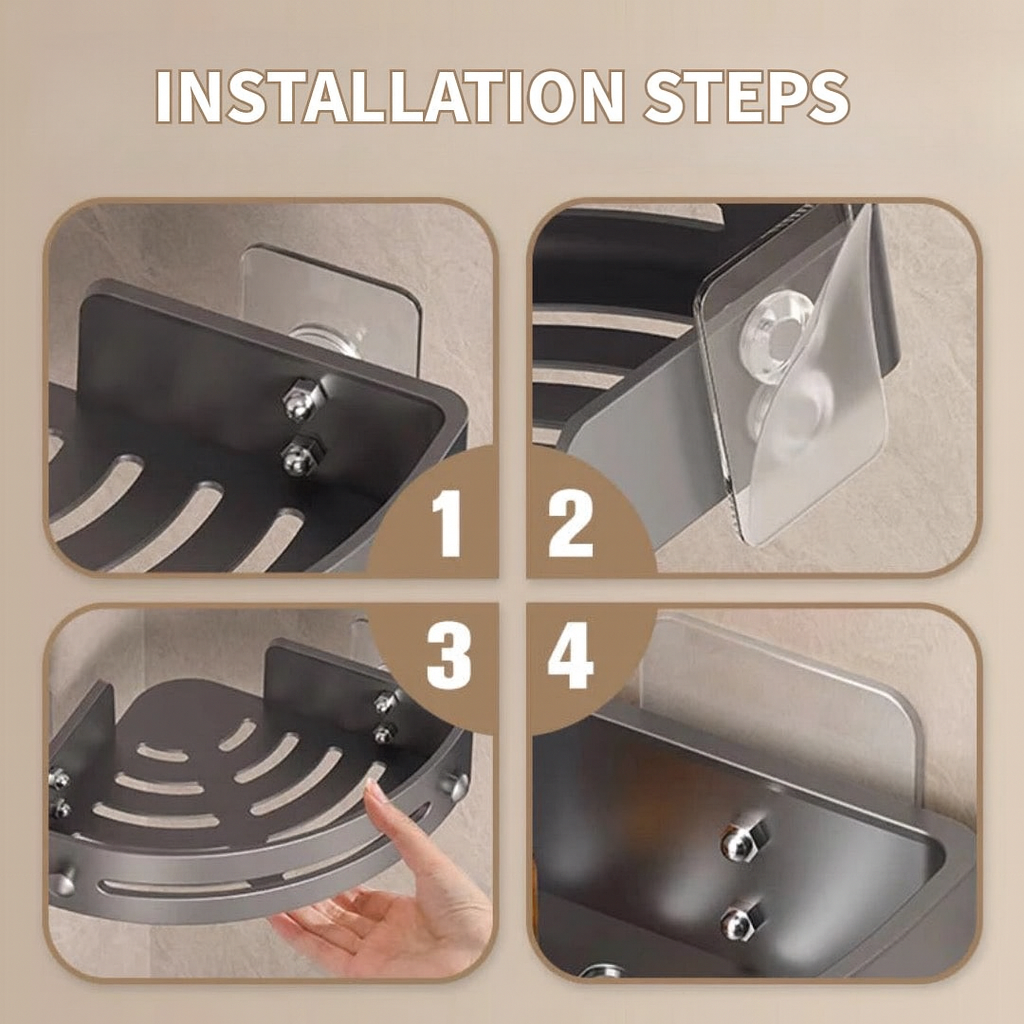 INSTALLATION STEPS

1

2

3

4