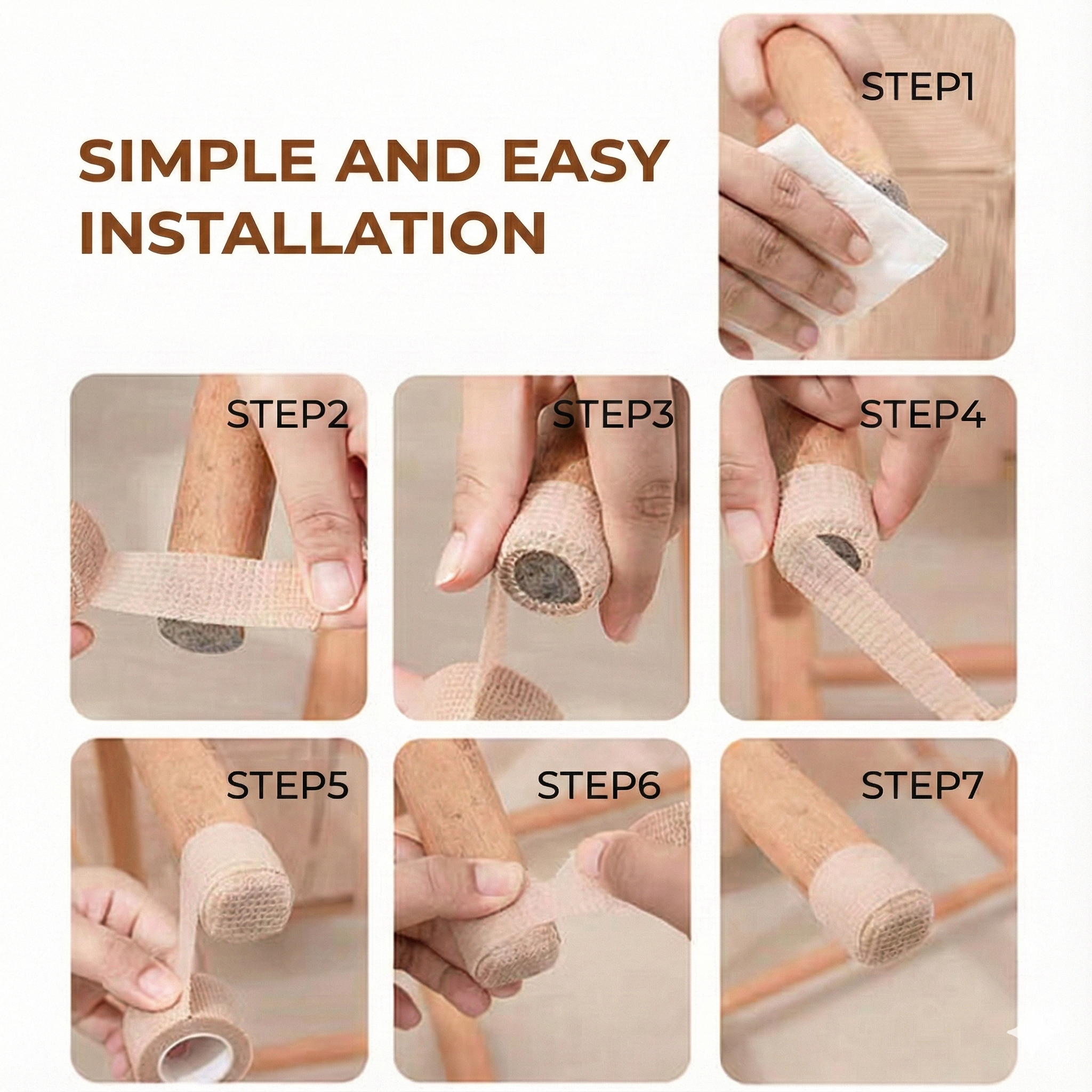 SIMPLE AND EASY INSTALLATION

STEP1

STEP2

STEP3

STEP4

STEP5

STEP6

STEP7