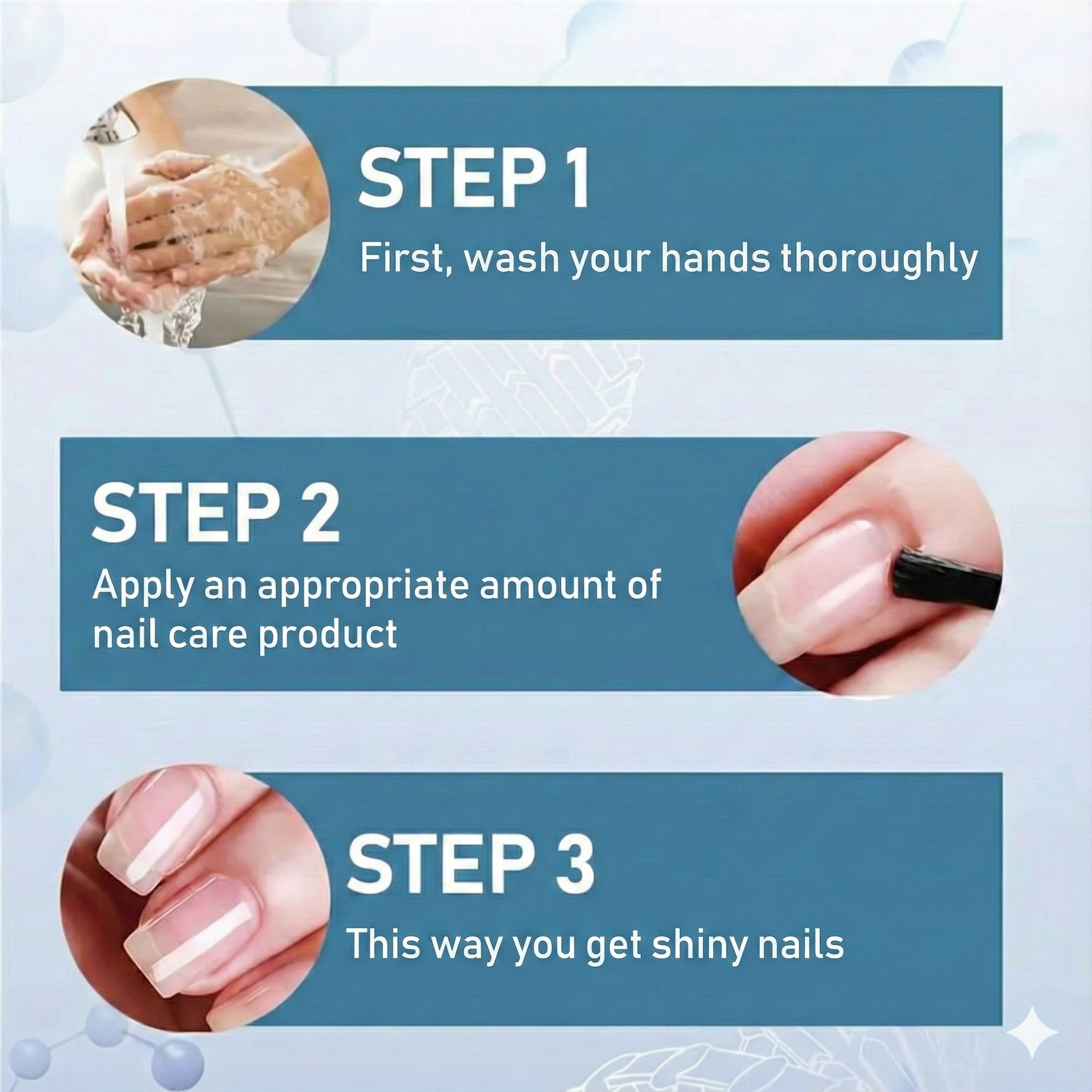 STEP 1
First, wash your hands thoroughly

STEP 2
Apply an appropriate amount of nail care product

STEP 3
This way you get shiny nails