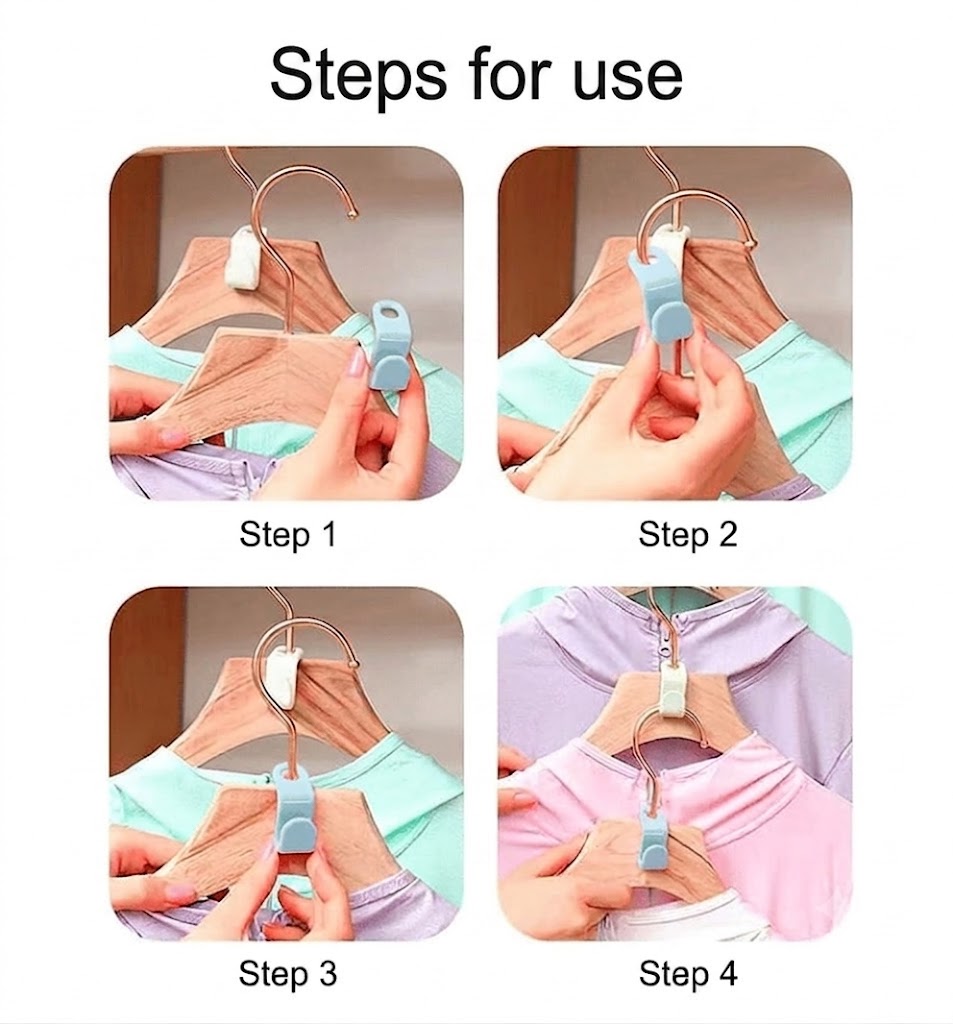 Steps for use

Step 1

Step 2

Step 3

Step 4