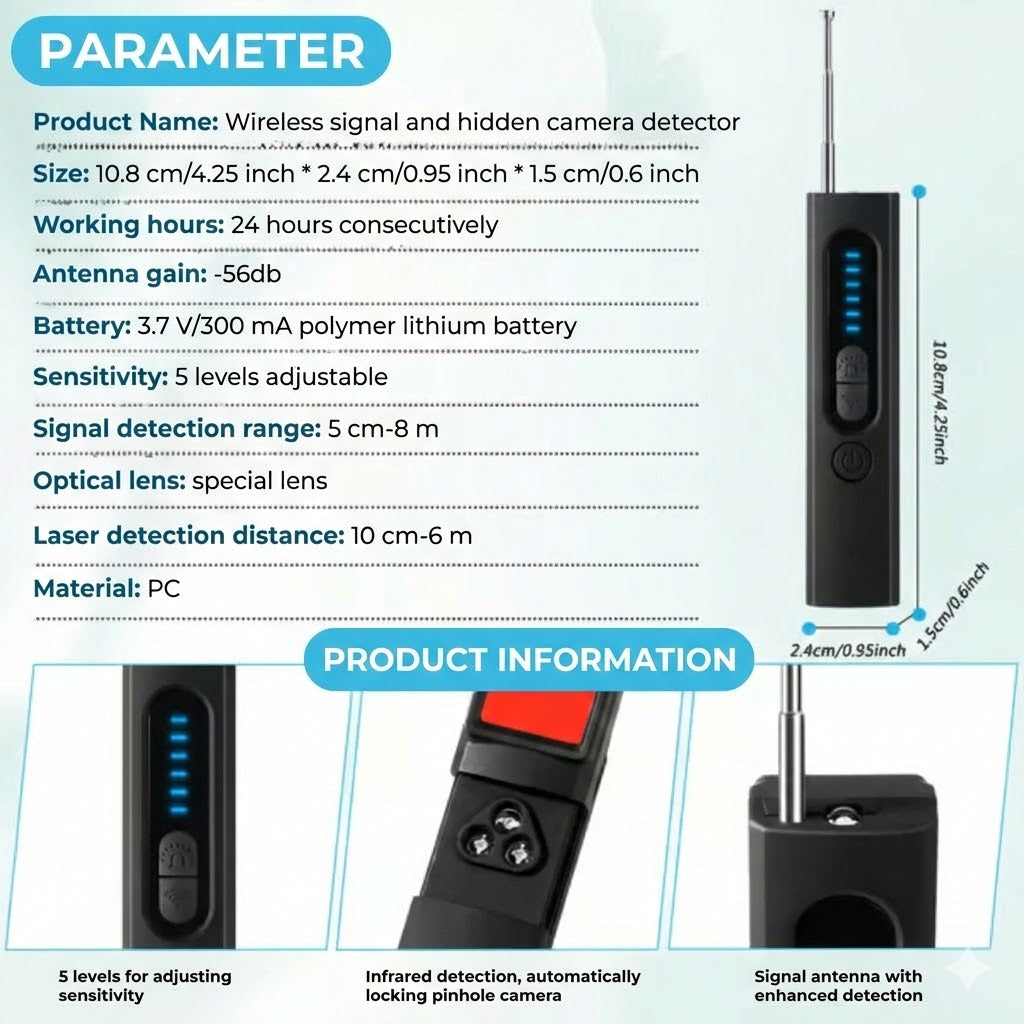 PARAMETER

Product Name: Wireless signal and hidden camera detector

Size: 10.8 cm/4.25 inch * 2.4 cm/0.95 inch * 1.5 cm/0.6 inch

Working hours: 24 hours consecutively

Antenna gain: -56db

Battery: 3.7 V/300 mA polymer lithium battery

Sensitivity: 5 levels adjustable

Signal detection range: 5 cm-8 m

Optical lens: special lens

Laser detection distance: 10 cm-6 m

Material: PC

10.8cm/4.25inch

1.5cm/0.6inch

2.4cm/0.95inch

PRODUCT INFORMATION

5 levels for adjusting sensitivity

Infrared detection, automatically locking pinhole camera

Signal antenna with enhanced detection