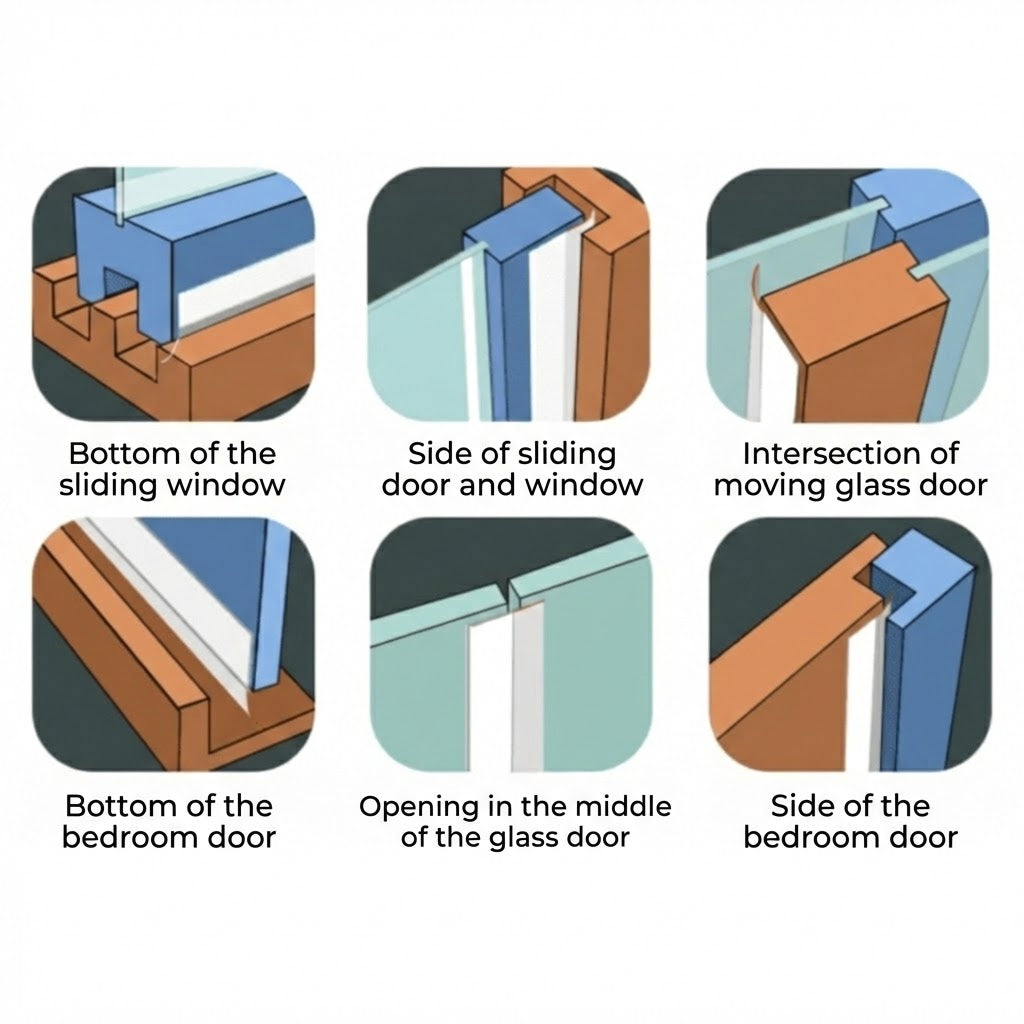 Bottom of the sliding window

Side of sliding door and window

Intersection of moving glass door

Bottom of the bedroom door

Opening in the middle of the glass door

Side of the bedroom door