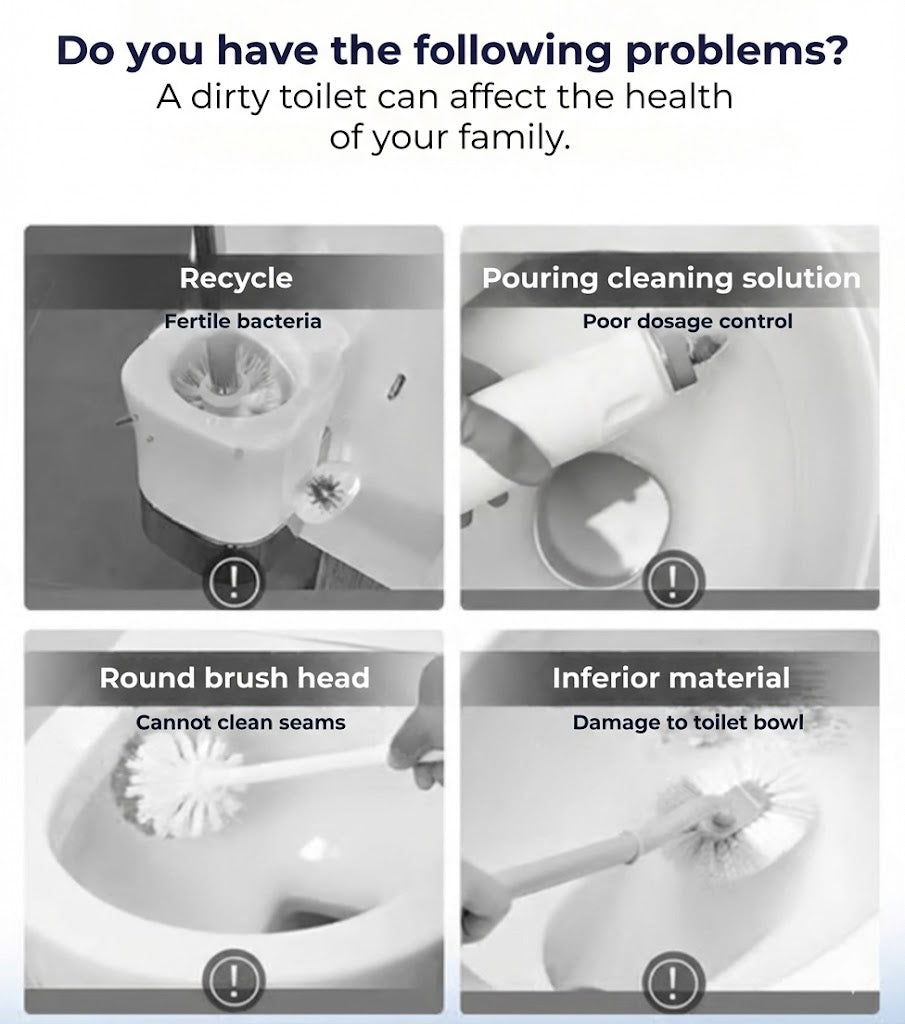 Do you have the following problems?
A dirty toilet can affect the health of your family.

Recycle
Fertile bacteria
!

Pouring cleaning solution
Poor dosage control
!

Round brush head
Cannot clean seams
!

Inferior material
Damage to toilet bowl
!